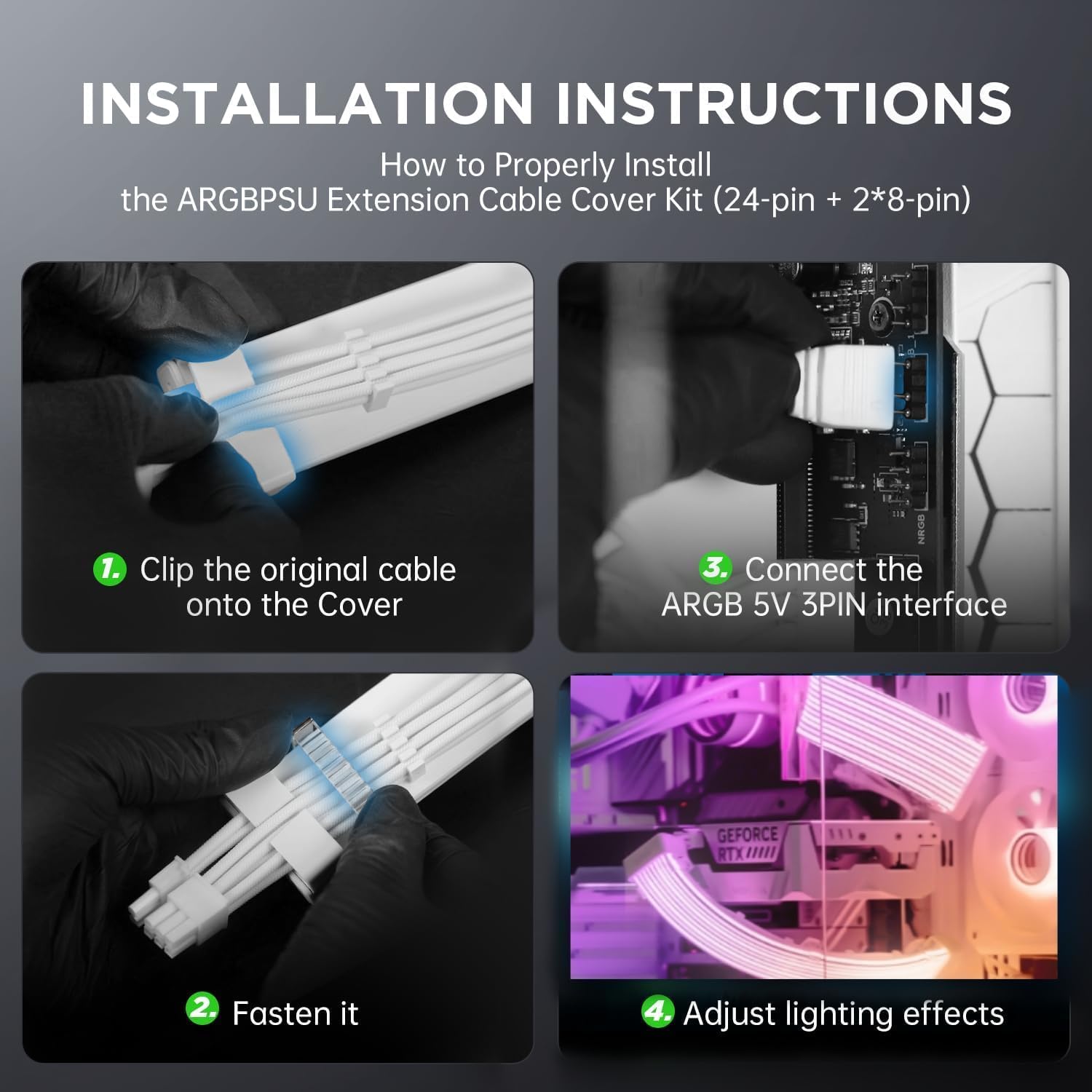 INSTALLATION INSTRUCTIONS

How to Properly Install
the ARGBPSU Extension Cable Cover Kit (24-pin + 2*8-pin)

1. Clip the original cable onto the Cover

NRGB

3. Connect the ARGB 5V 3PIN interface

2. Fasten it

GEFORCE RTX

4. Adjust lighting effects